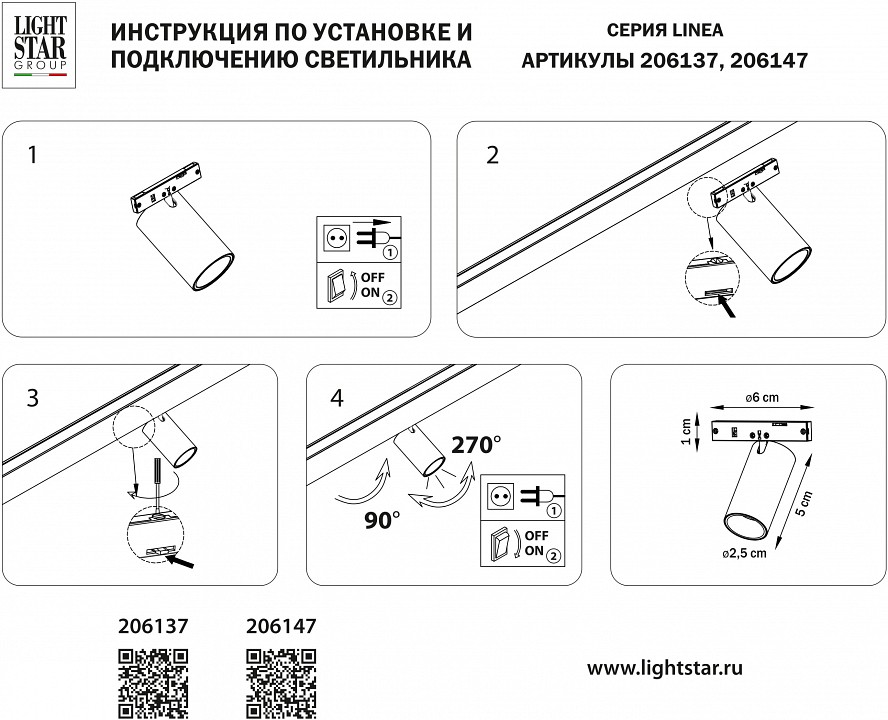 LIGHT STAR GROUP

ИНСТРУКЦИЯ ПО УСТАНОВКЕ И ПОДКЛЮЧЕНИЮ СВЕТИЛЬНИКА

СЕРИЯ LINEA
АРТИКУЛЫ 206137, 206147

1

1
OFF
ON 2

2

3

4

270°

90°

1
OFF
ON 2

ø6 cm
1 cm
5 cm
ø2,5 cm

206137

206147

www.lightstar.ru