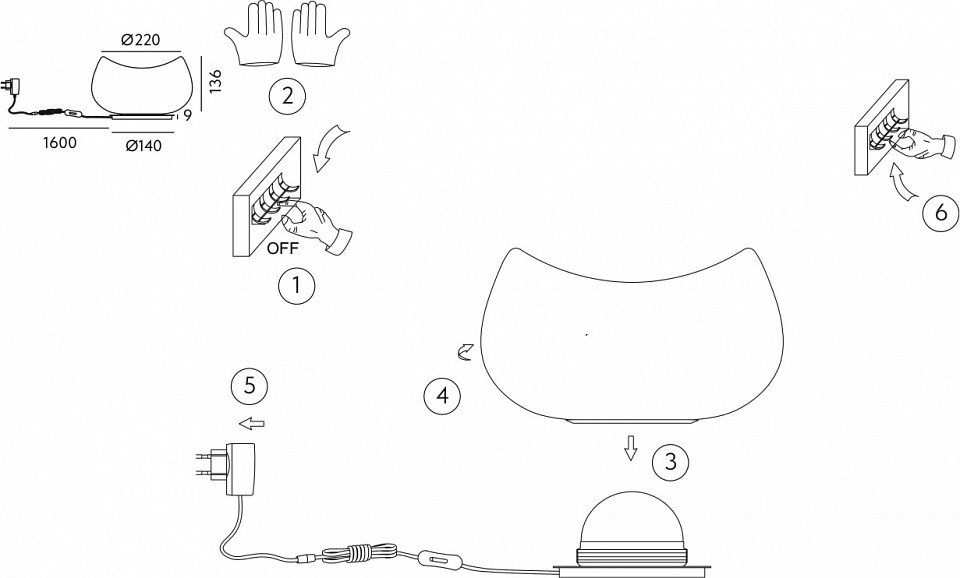 Ø220
136
9
1600
Ø140
2
OFF
1
6
5
4
3