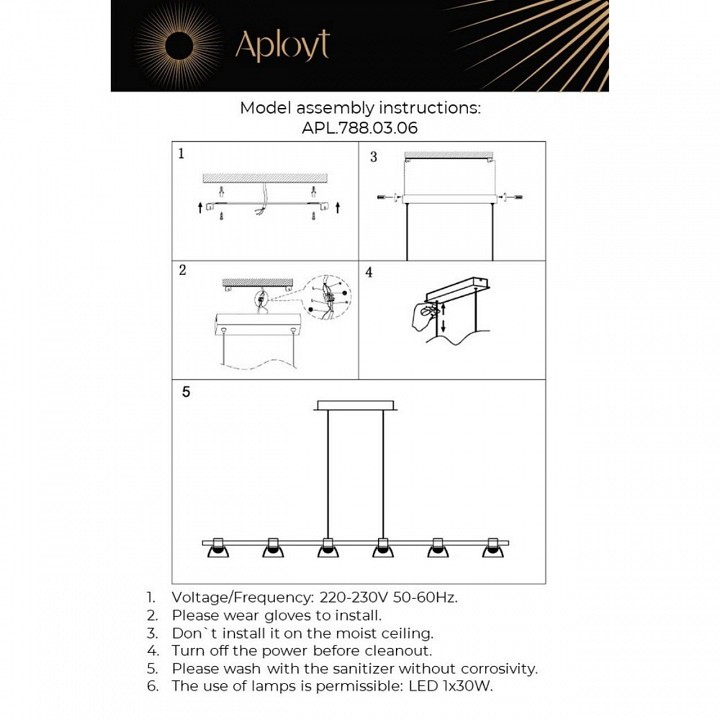 Aployt

Model assembly instructions:
APL.788.03.06

1

3

2

4

5

1. Voltage/Frequency: 220-230V 50-60Hz.
2. Please wear gloves to install.
3. Don`t install it on the moist ceiling.
4. Turn off the power before cleanout.
5. Please wash with the sanitizer without corrosivity.
6. The use of lamps is permissible: LED 1x30W.