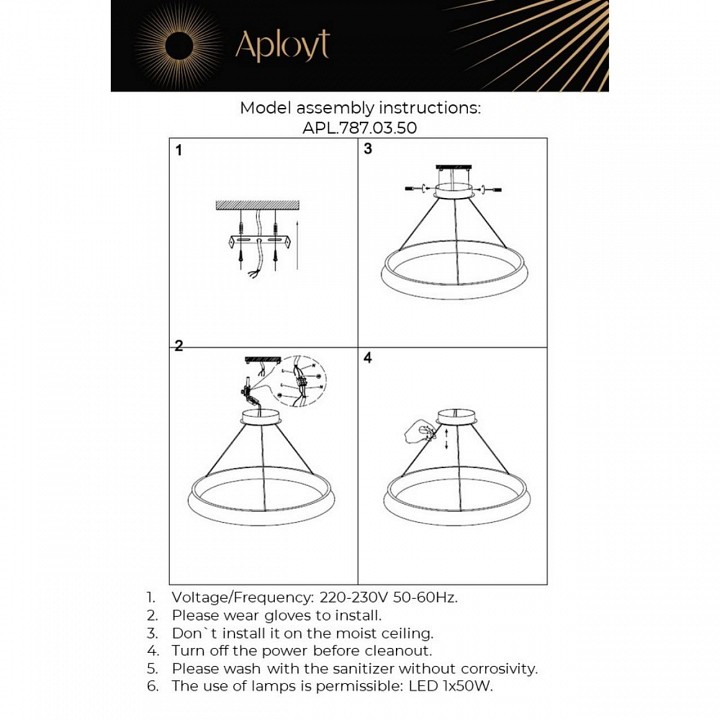 Aployt

Model assembly instructions:
APL.787.03.50

1

3

2

4

1. Voltage/Frequency: 220-230V 50-60Hz.
2. Please wear gloves to install.
3. Don`t install it on the moist ceiling.
4. Turn off the power before cleanout.
5. Please wash with the sanitizer without corrosivity.
6. The use of lamps is permissible: LED 1x50W.