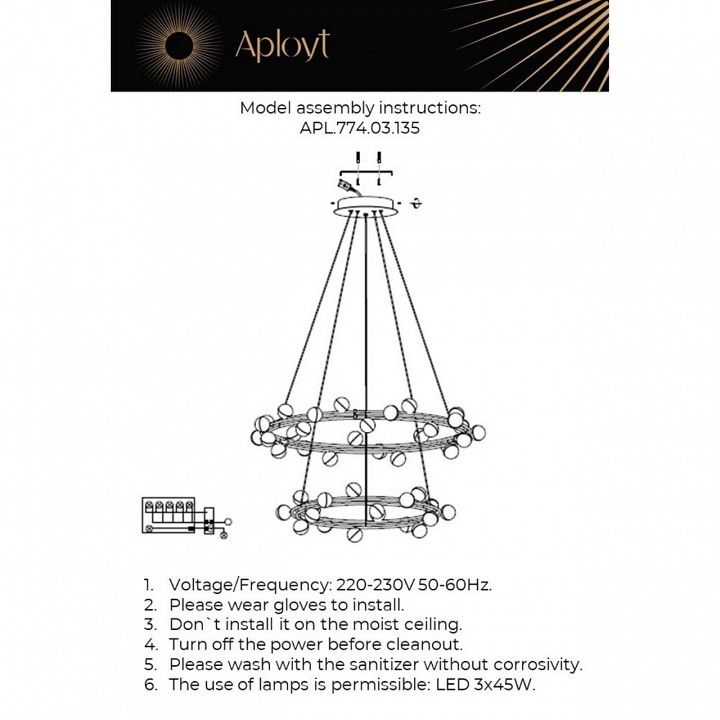 Aployt

Model assembly instructions:
APL.774.03.135

1. Voltage/Frequency: 220-230V 50-60Hz.
2. Please wear gloves to install.
3. Don`t install it on the moist ceiling.
4. Turn off the power before cleanout.
5. Please wash with the sanitizer without corrosivity.
6. The use of lamps is permissible: LED 3x45W.