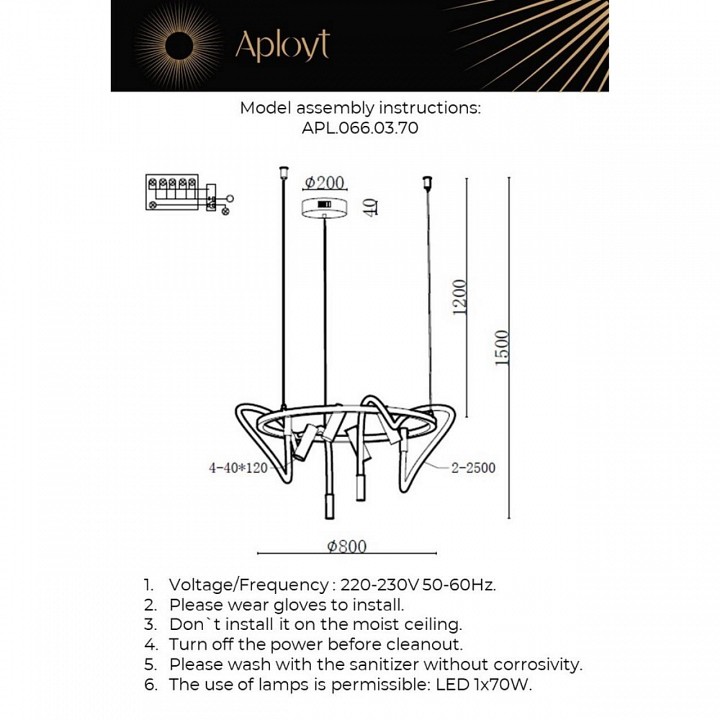 Aployt

Model assembly instructions:
APL.066.03.70

Φ200
40
1200
1500
4-40*120
2-2500
Φ800

1. Voltage/Frequency : 220-230V 50-60Hz.
2. Please wear gloves to install.
3. Don`t install it on the moist ceiling.
4. Turn off the power before cleanout.
5. Please wash with the sanitizer without corrosivity.
6. The use of lamps is permissible: LED 1x70W.