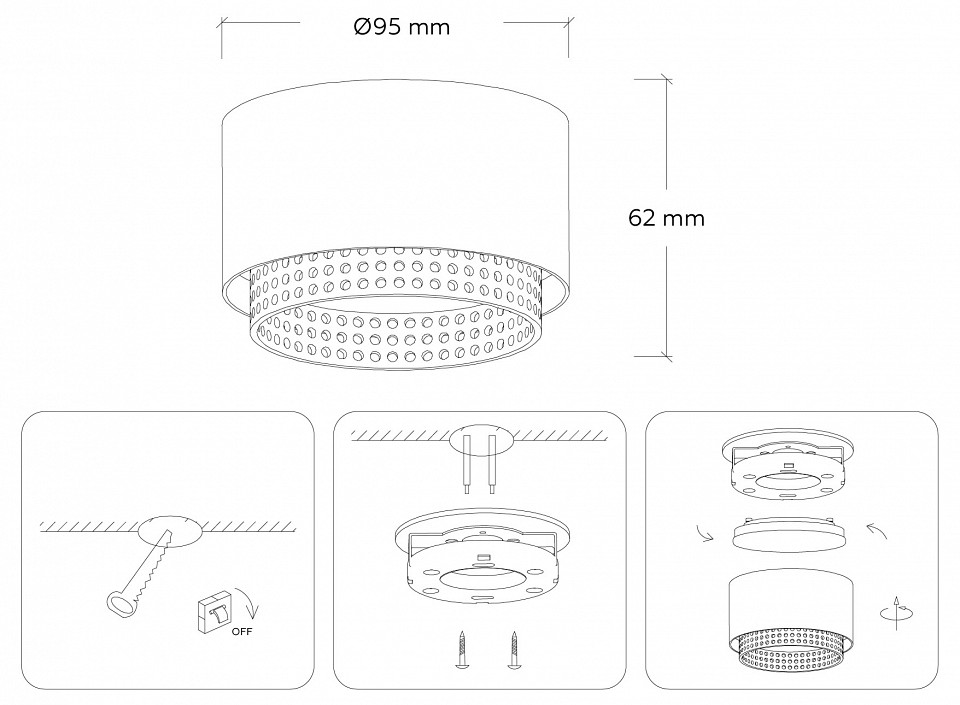 Ø95 mm

62 mm

OFF