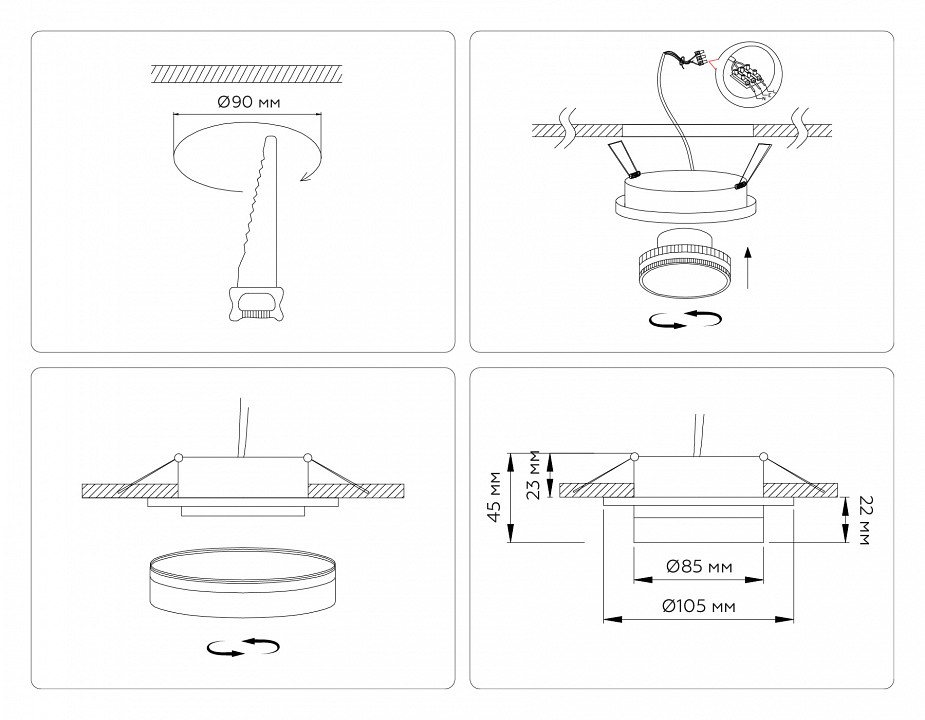 Ø90 мм

45 мм
23 мм
22 мм
Ø85 мм
Ø105 мм