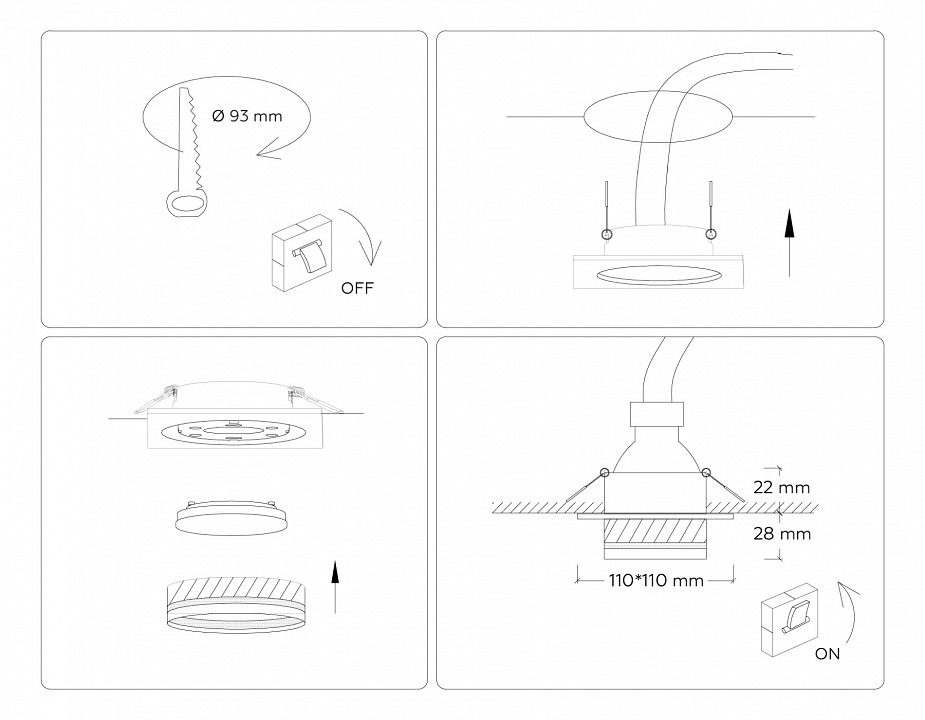 Ø 93 mm

OFF

22 mm

28 mm

110*110 mm

ON