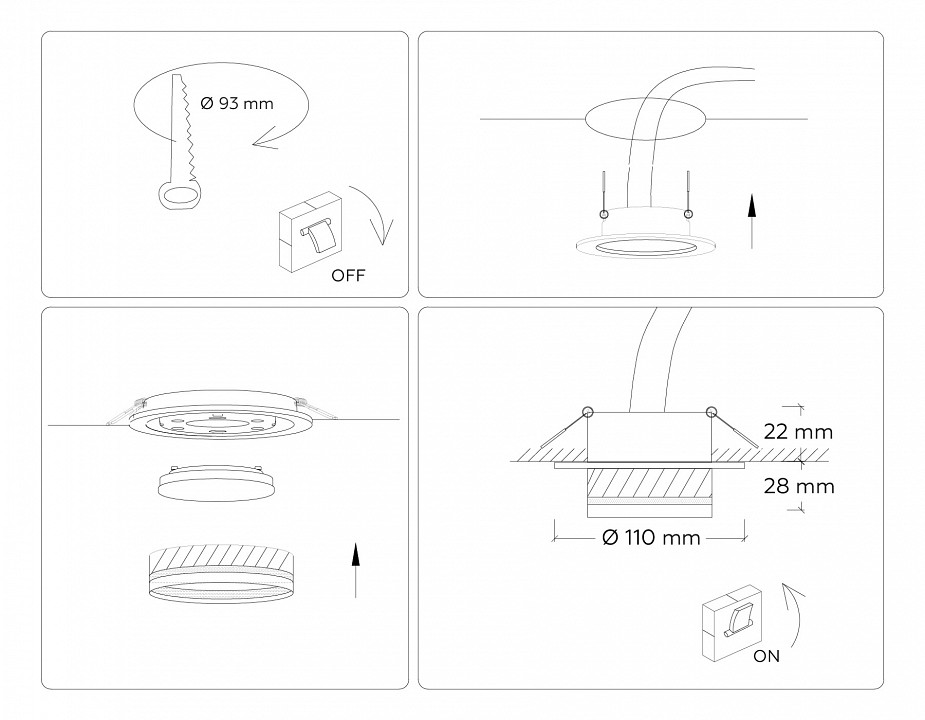 Ø 93 mm

OFF

22 mm

28 mm

Ø 110 mm

ON