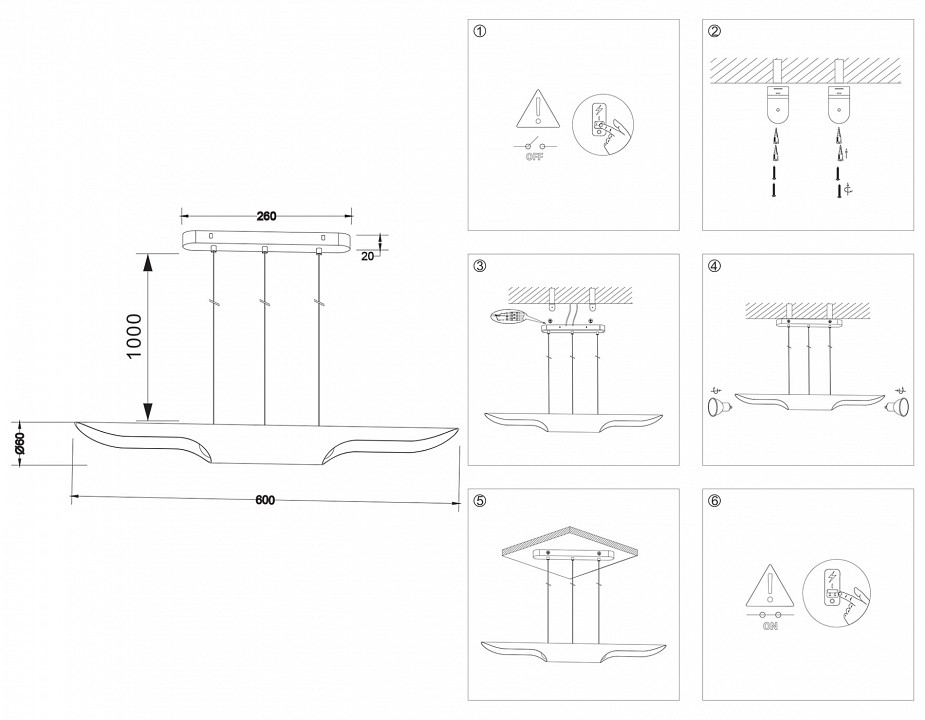 260

20

1000

Ø60

600

①

OFF

②

③

④

⑤

⑥

ON