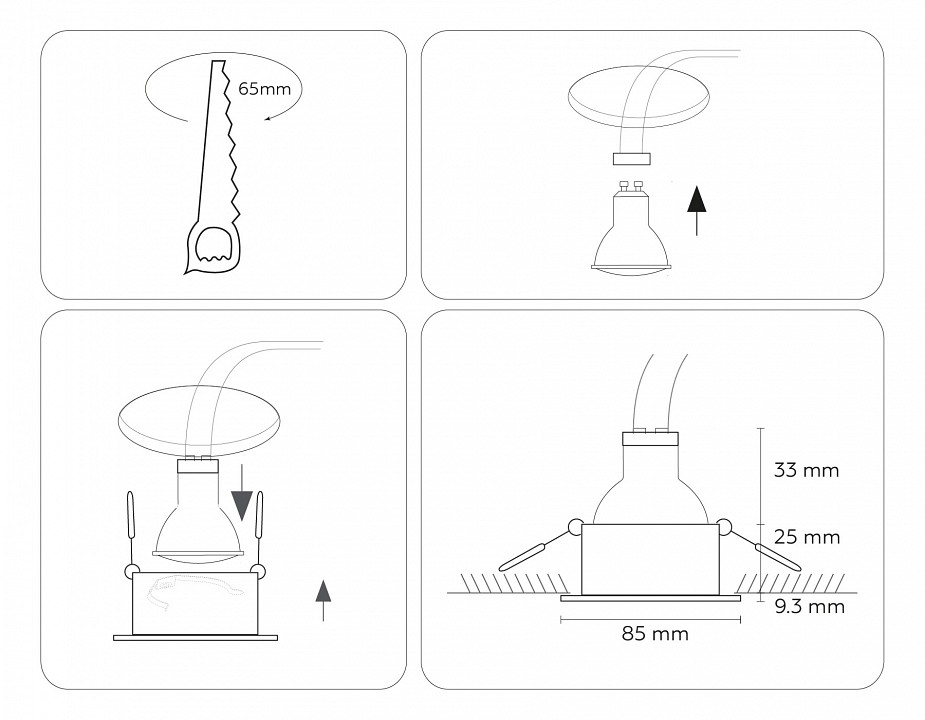 65mm

33 mm

25 mm

9.3 mm

85 mm