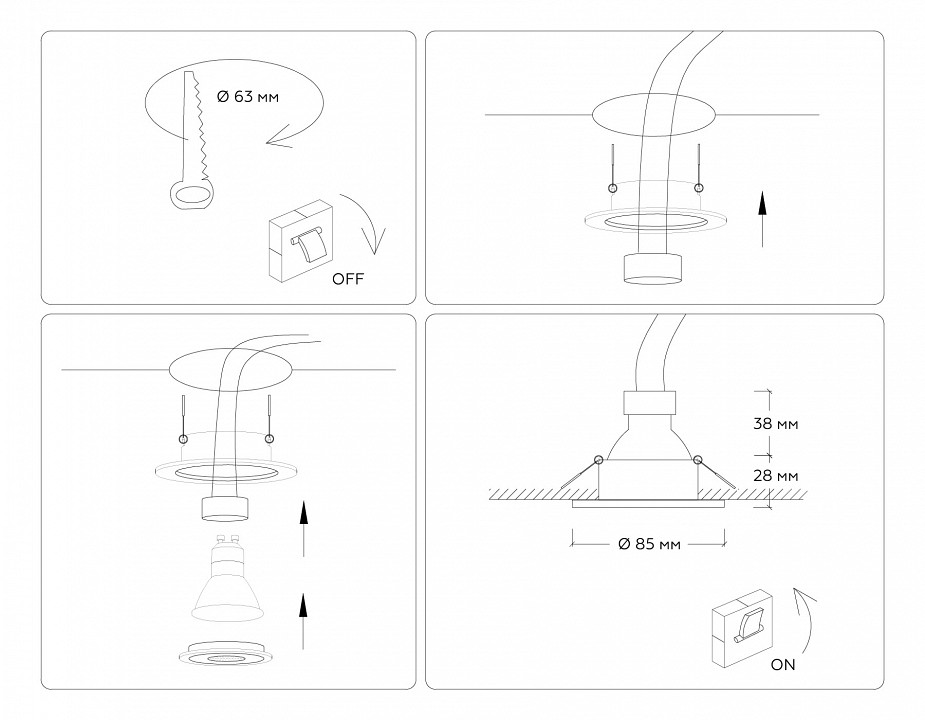 Ø 63 мм

OFF

38 мм

28 мм

Ø 85 мм

ON