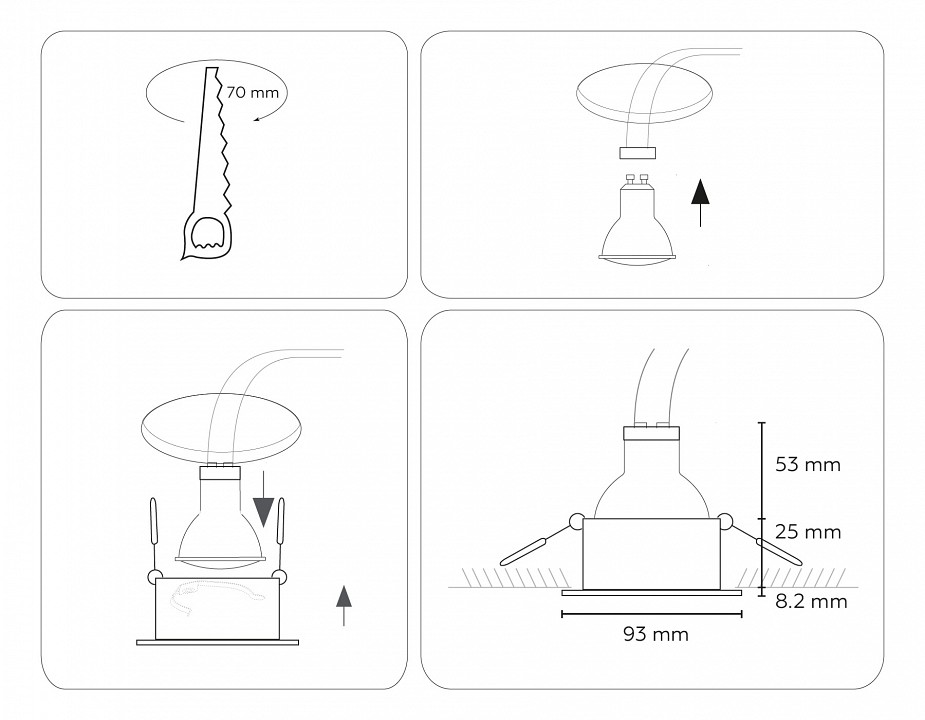 70 mm

53 mm

25 mm

8.2 mm

93 mm