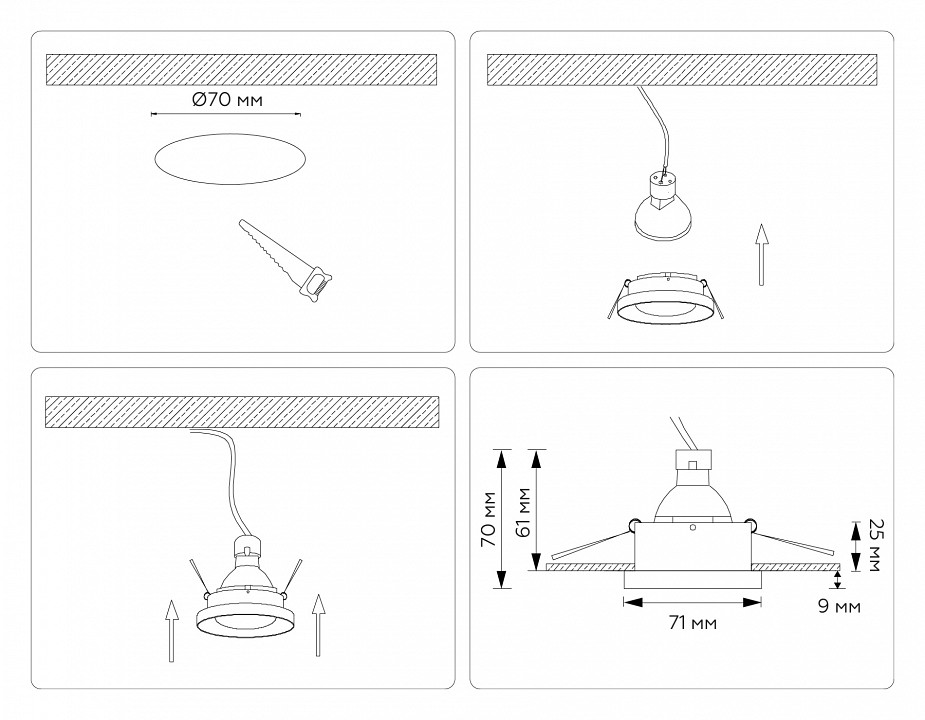 Ø70 мм

70 мм

61 мм

25 мм

9 мм

71 мм