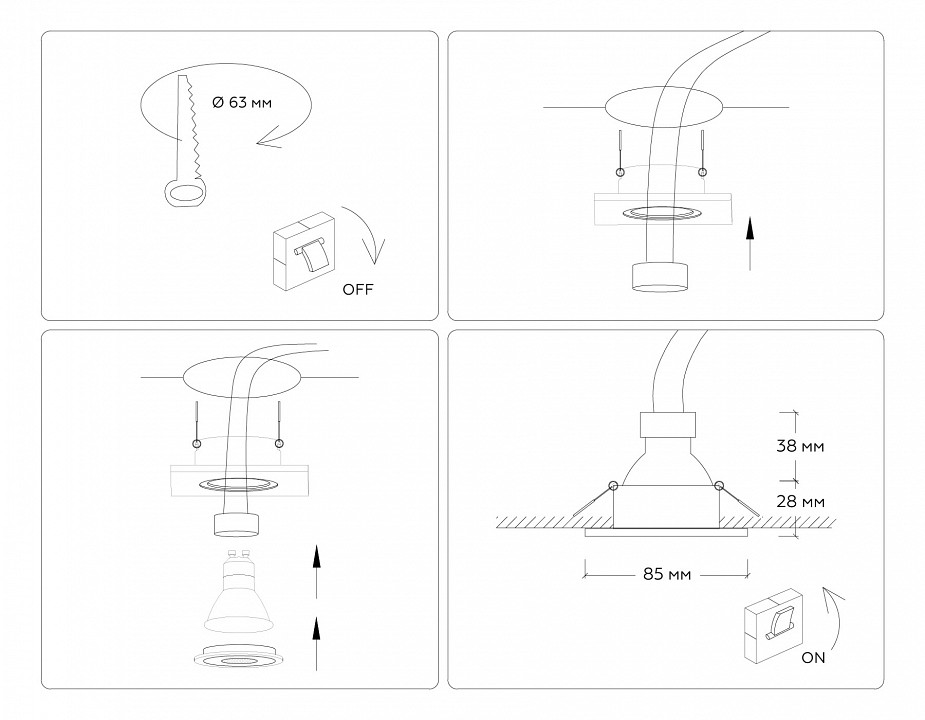 Ø 63 мм

OFF

38 мм

28 мм

85 мм

ON