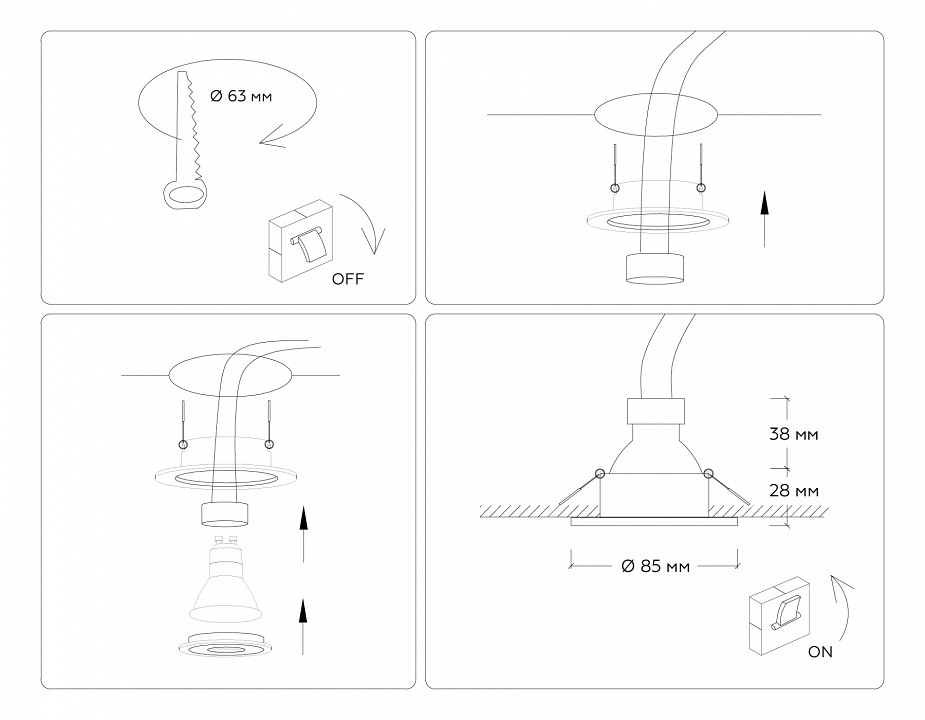 Ø 63 мм

OFF

38 мм

28 мм

Ø 85 мм

ON