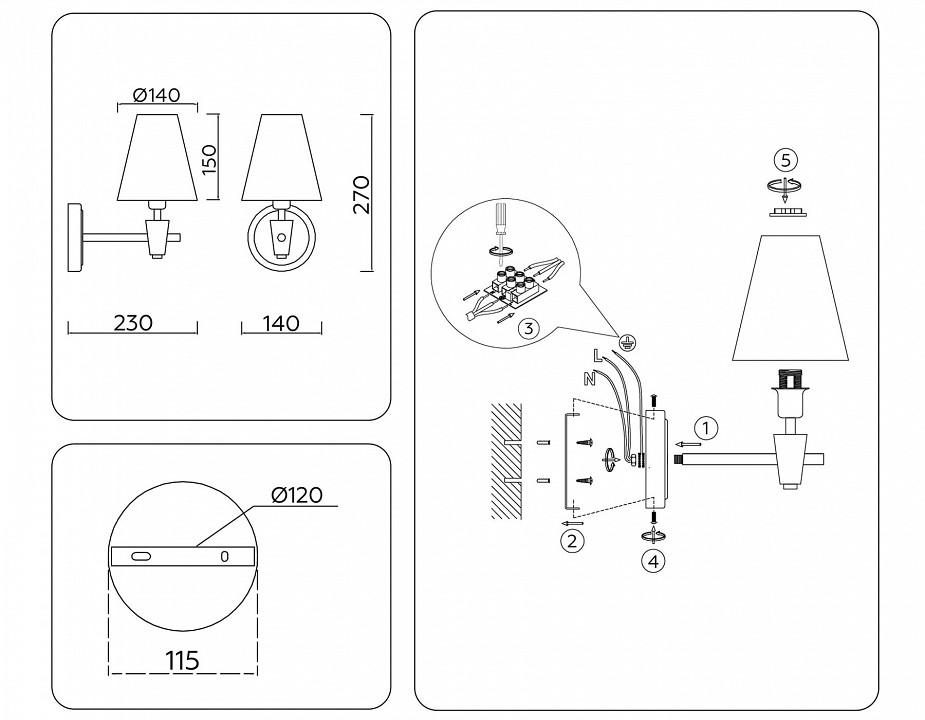 Ø140
150
270
230
140
Ø120
115
5
3
L
N
1
2
4