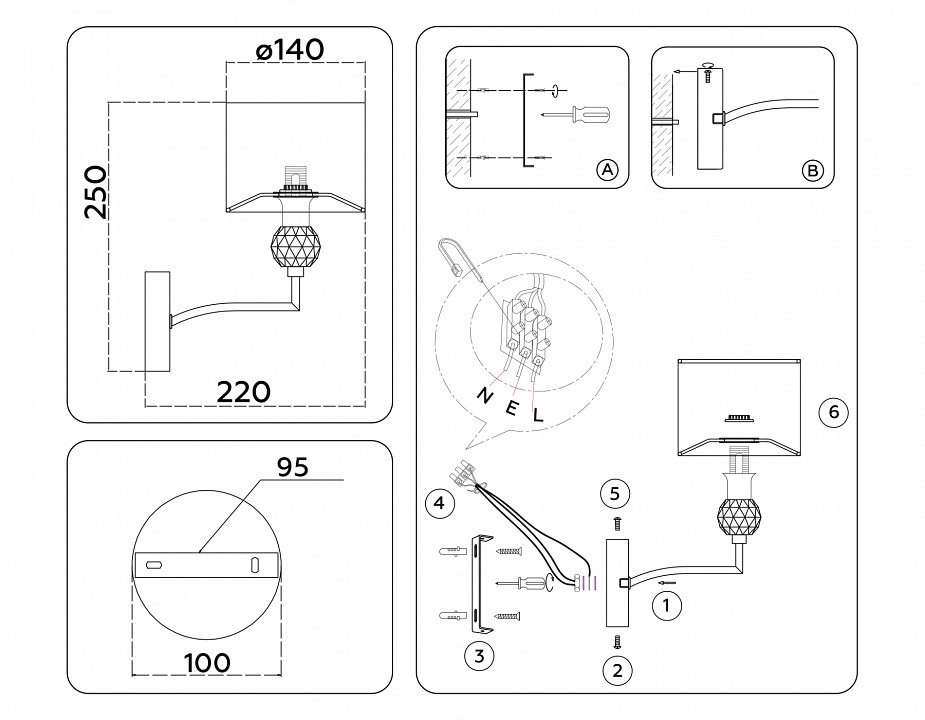 ø140

250

220

95

100

A

B

N E L

6

4

5

3

1

2