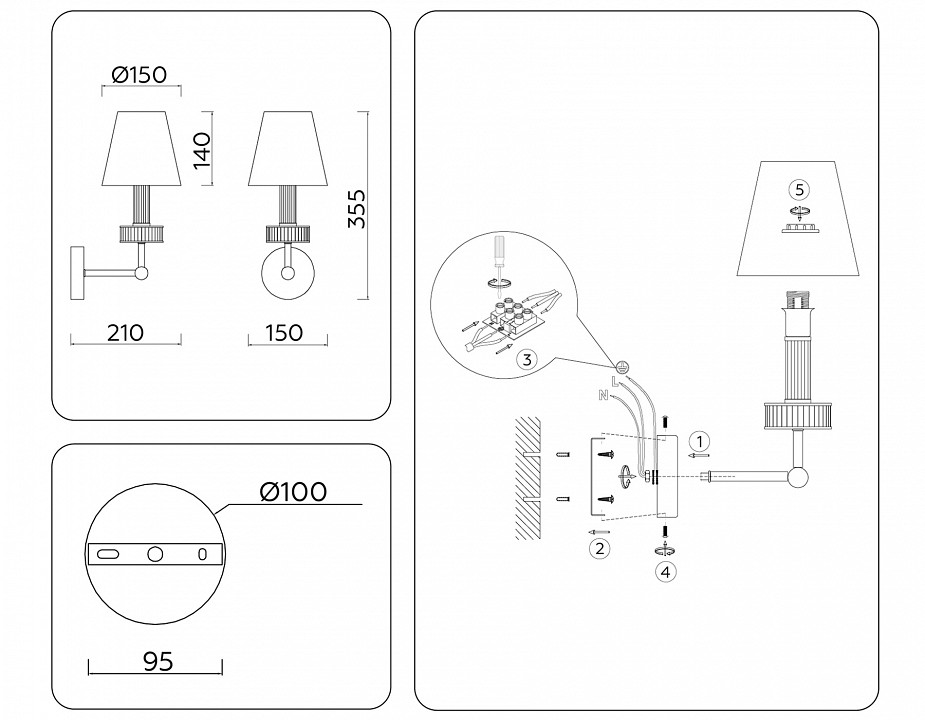 Ø150

140

355

210

150

Ø100

95

5

3

L

N

1

2

4