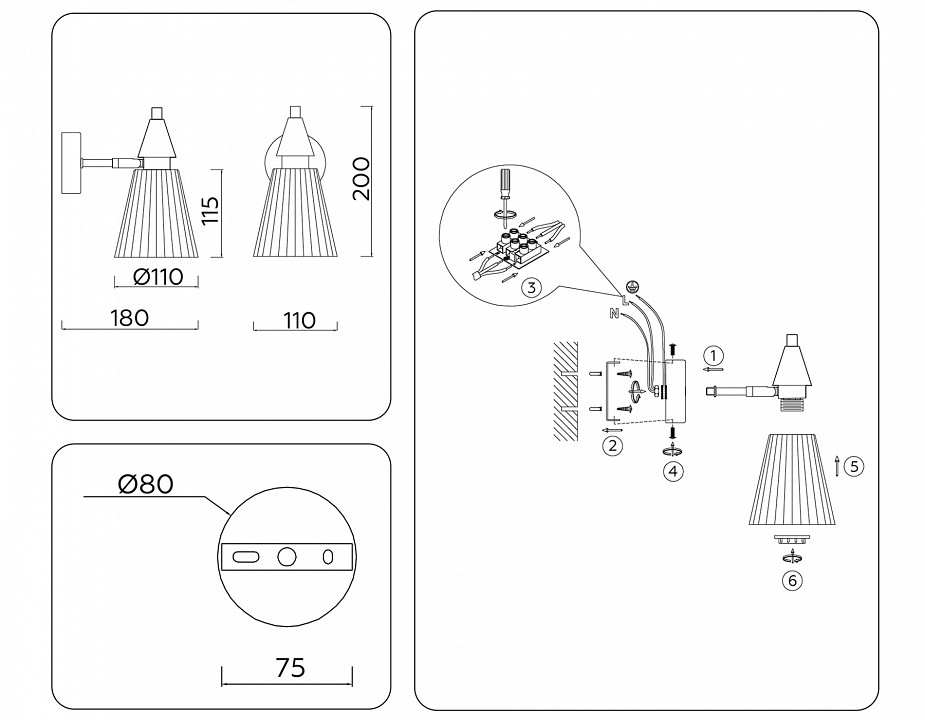 115
200
Ø110
180
110
Ø80
75
3
L
N
1
2
4
5
6