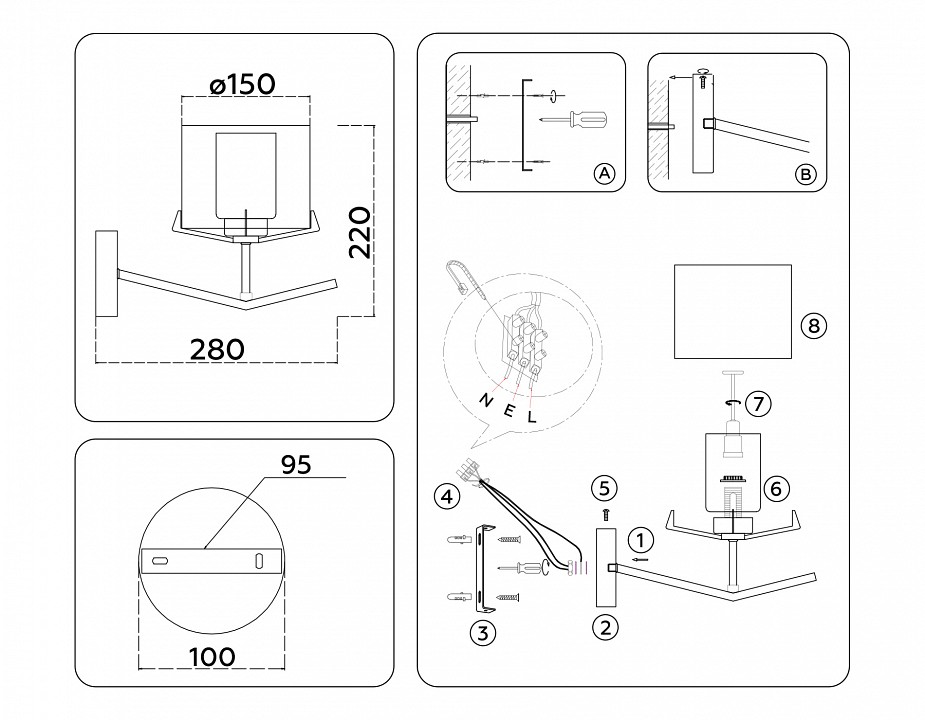 ø150

220

280

95

100

A

B

N E L

8

7

6

5

4

1

3

2