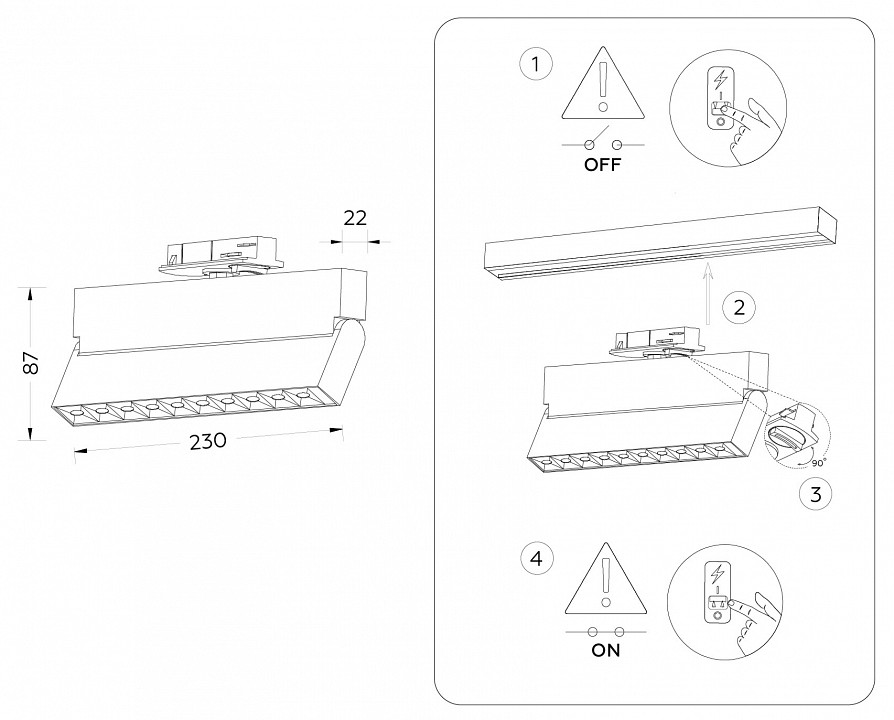 22

87

230

1

OFF

2

90°

3

4

ON