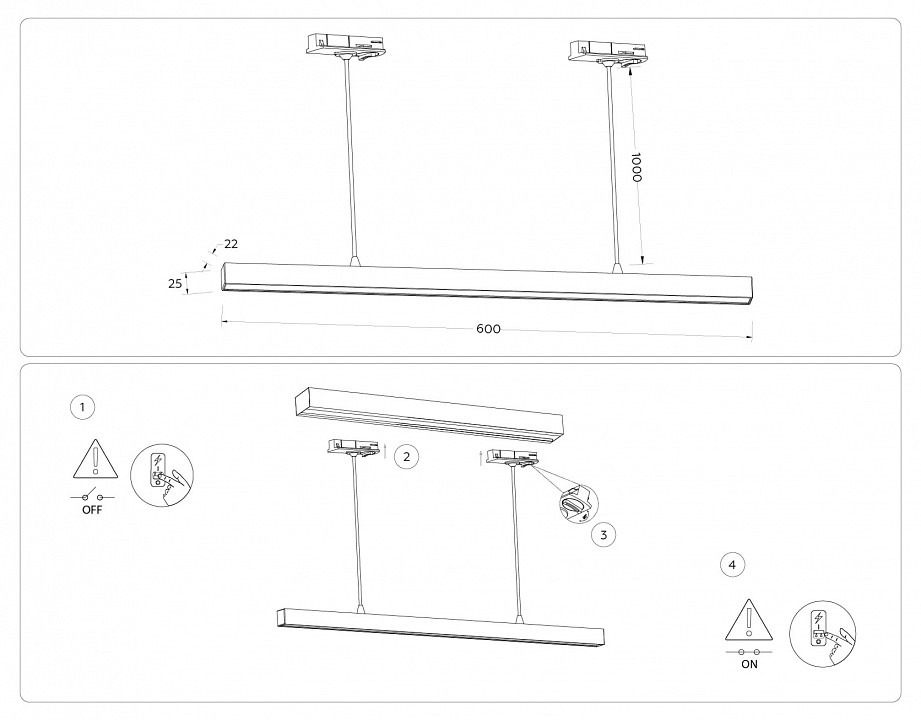 1000

22

25

600

1

OFF

2

3

4

ON