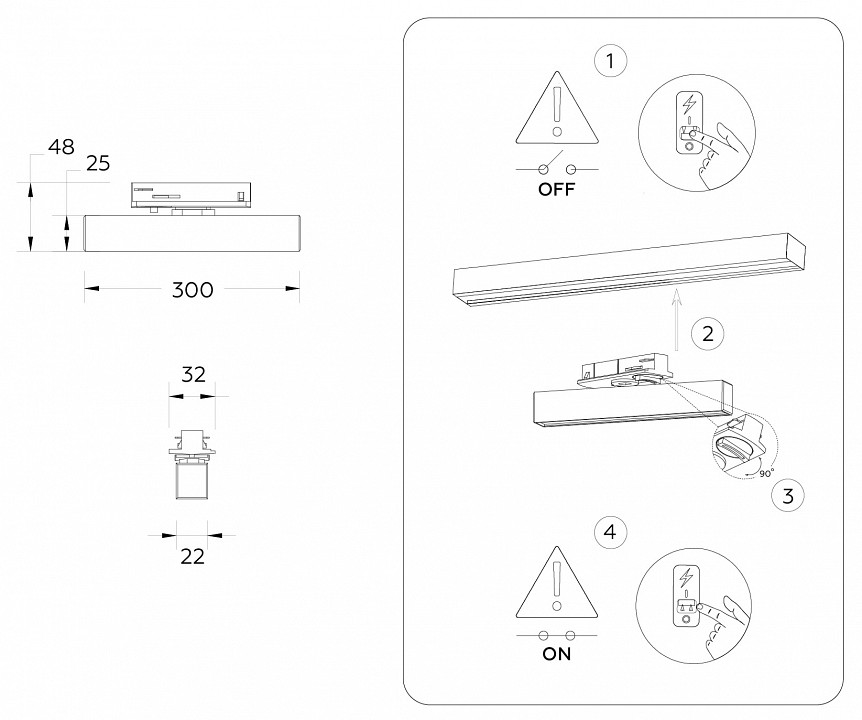 48
25
300
32
22
1
OFF
2
90°
3
4
ON