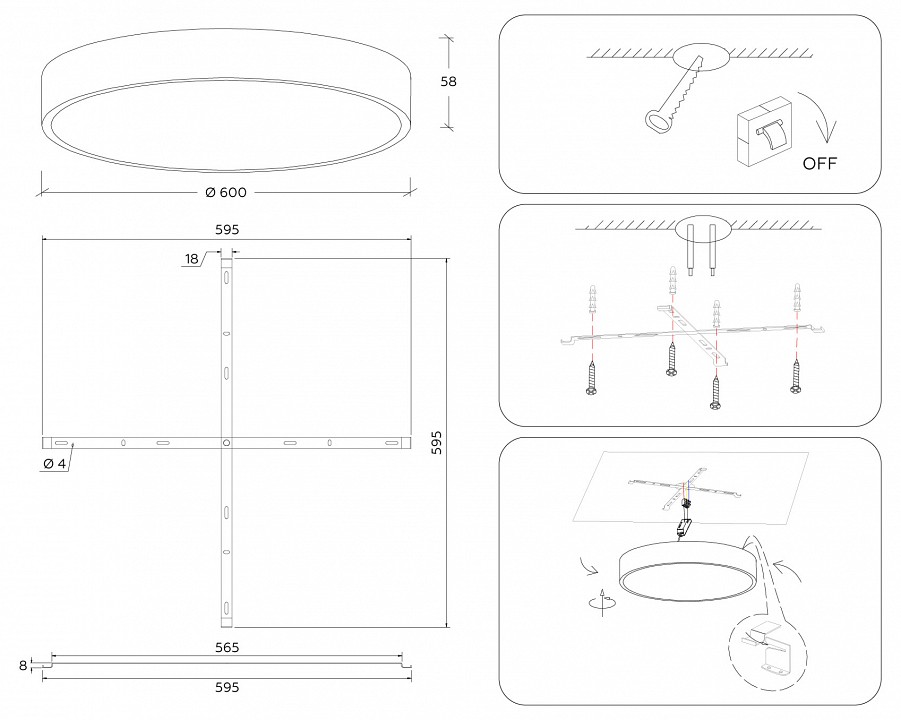 58
Ø 600
595
18
Ø 4
595
565
8
595
OFF