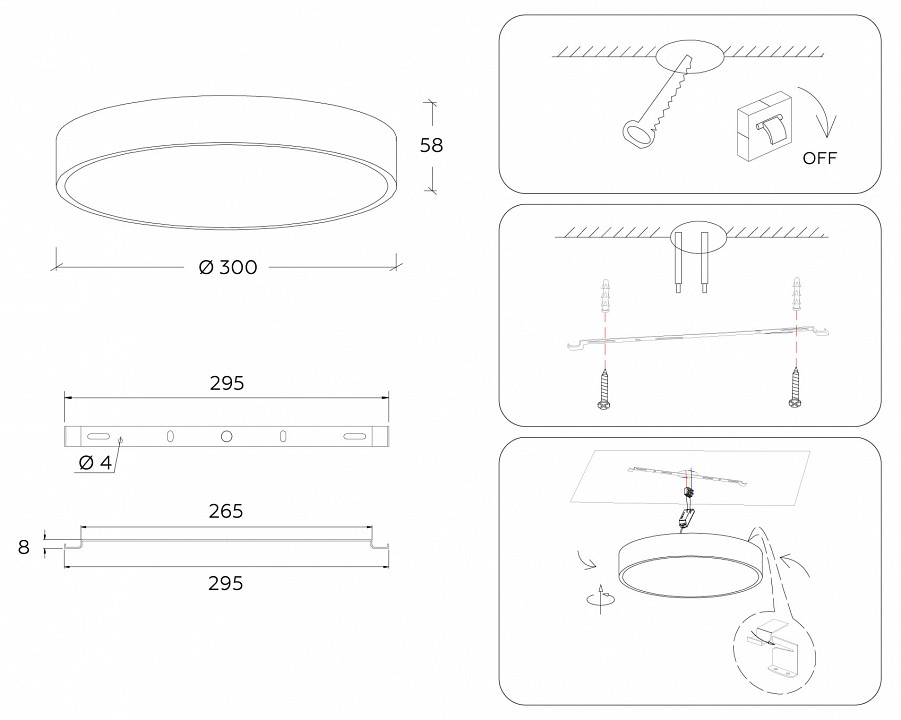 58

Ø 300

295

Ø 4

265

8

295

OFF