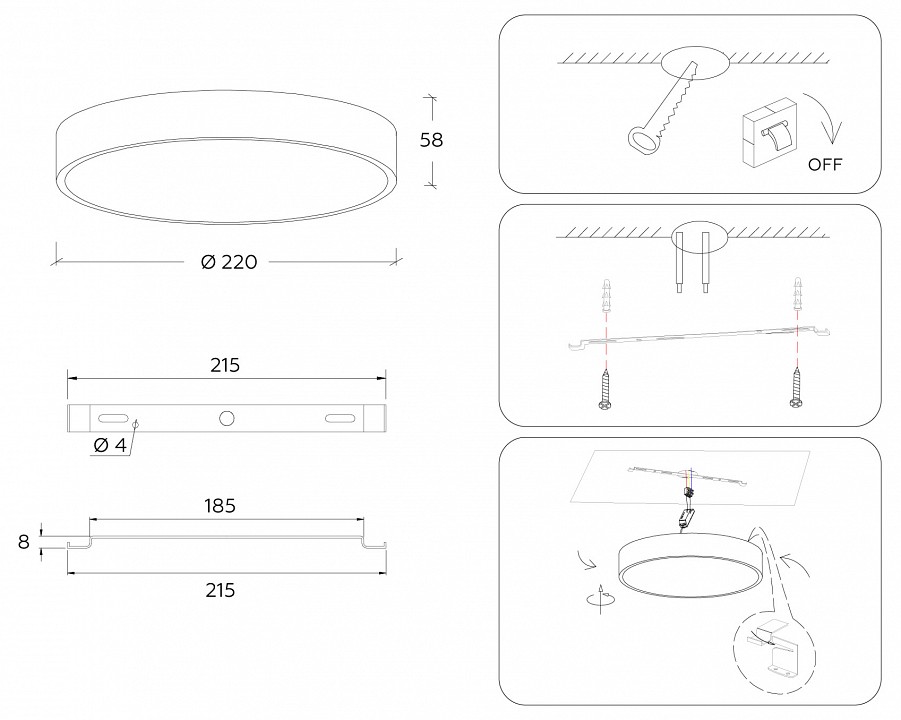 58

Ø 220

215

Ø 4

185

8

215

OFF