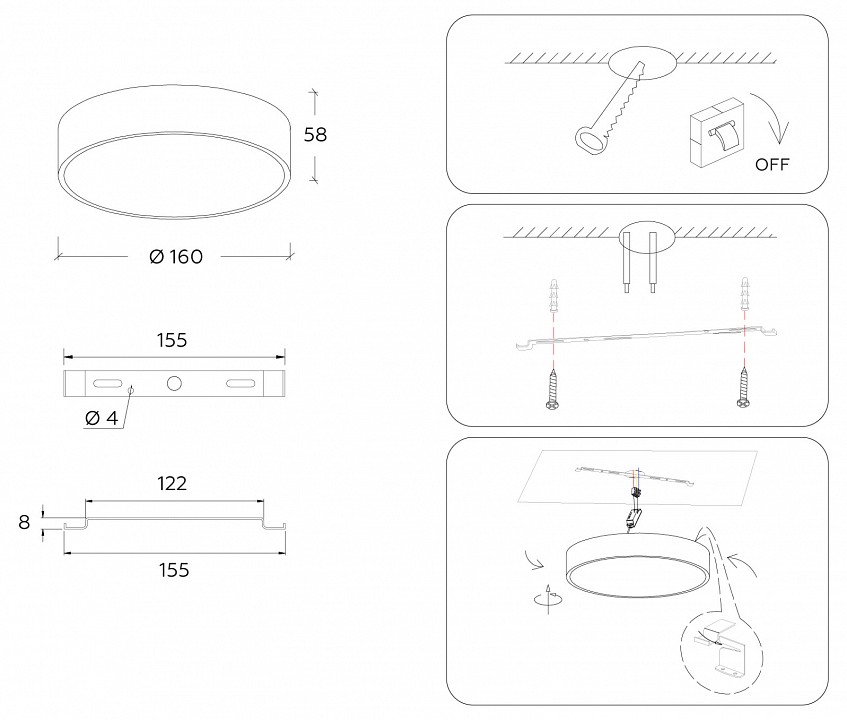 58

Ø 160

155

Ø 4

122

8

155

OFF