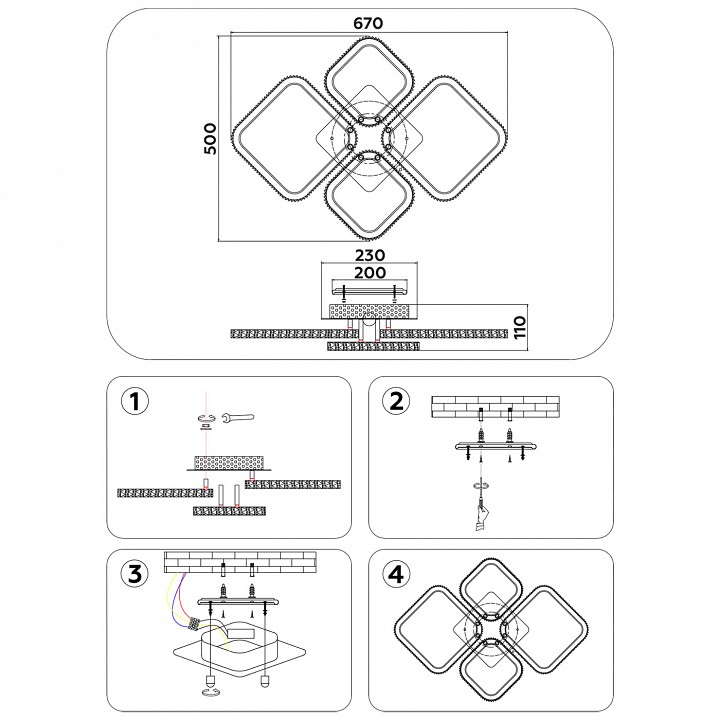 670

500

230

200

110

1

2

3

4