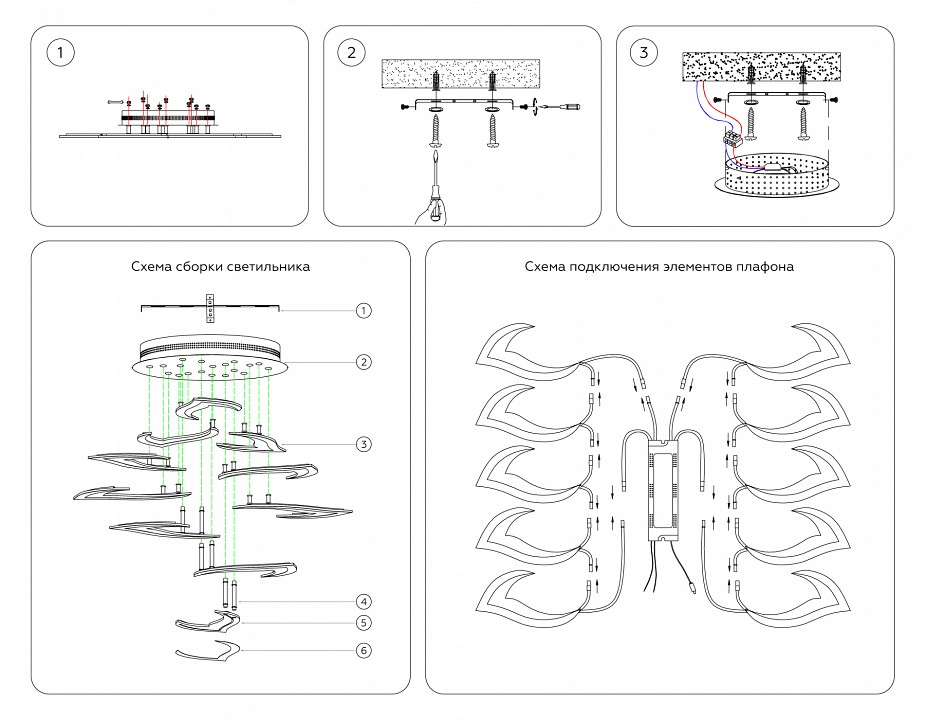 1

2

3

Схема сборки светильника

1

2

3

4

5

6

Схема подключения элементов плафона