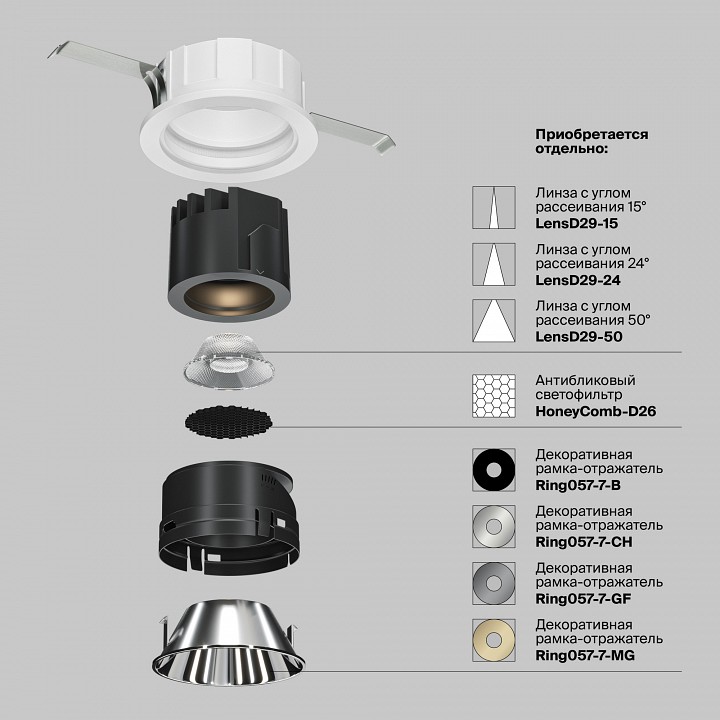 Приобретается отдельно:

Линза с углом рассеивания 15°
LensD29-15

Линза с углом рассеивания 24°
LensD29-24

Линза с углом рассеивания 50°
LensD29-50

Антибликовый светофильтр
HoneyComb-D26

Декоративная рамка-отражатель
Ring057-7-B

Декоративная рамка-отражатель
Ring057-7-CH

Декоративная рамка-отражатель
Ring057-7-GF

Декоративная рамка-отражатель
Ring057-7-MG