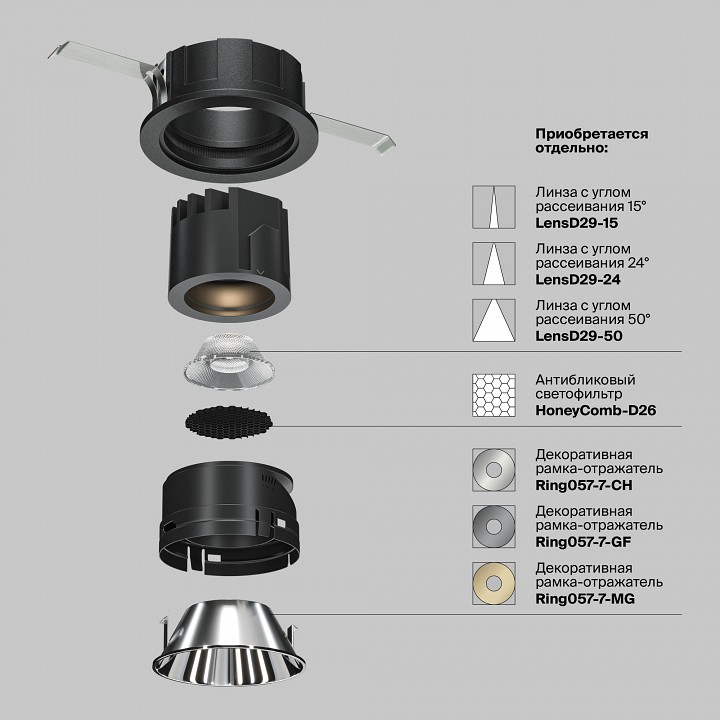 Приобретается отдельно:

Линза с углом рассеивания 15°
LensD29-15

Линза с углом рассеивания 24°
LensD29-24

Линза с углом рассеивания 50°
LensD29-50

Антибликовый светофильтр
HoneyComb-D26

Декоративная рамка-отражатель
Ring057-7-CH

Декоративная рамка-отражатель
Ring057-7-GF

Декоративная рамка-отражатель
Ring057-7-MG