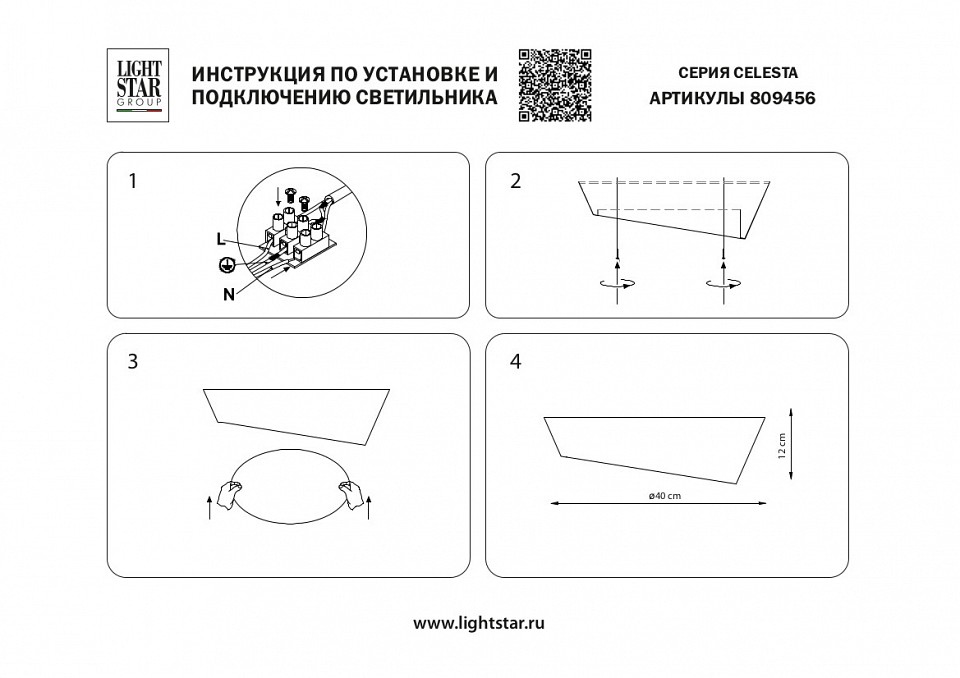 LIGHT STAR GROUP

ИНСТРУКЦИЯ ПО УСТАНОВКЕ И ПОДКЛЮЧЕНИЮ СВЕТИЛЬНИКА

СЕРИЯ CELESTA
АРТИКУЛЫ 809456

1

L

N

2

3

4

12 cm

ø40 cm

www.lightstar.ru