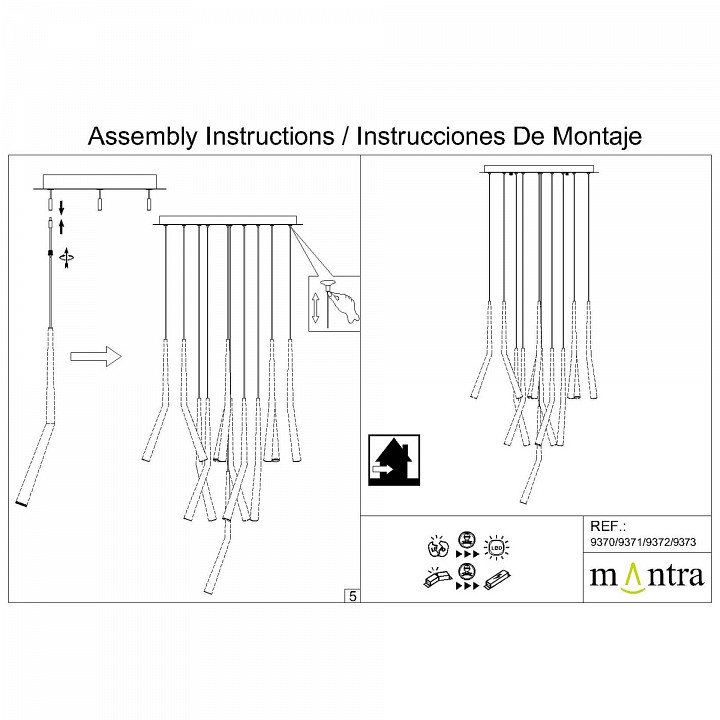 Assembly Instructions / Instrucciones De Montaje

5

LED

REF.:
9370/9371/9372/9373

mantra