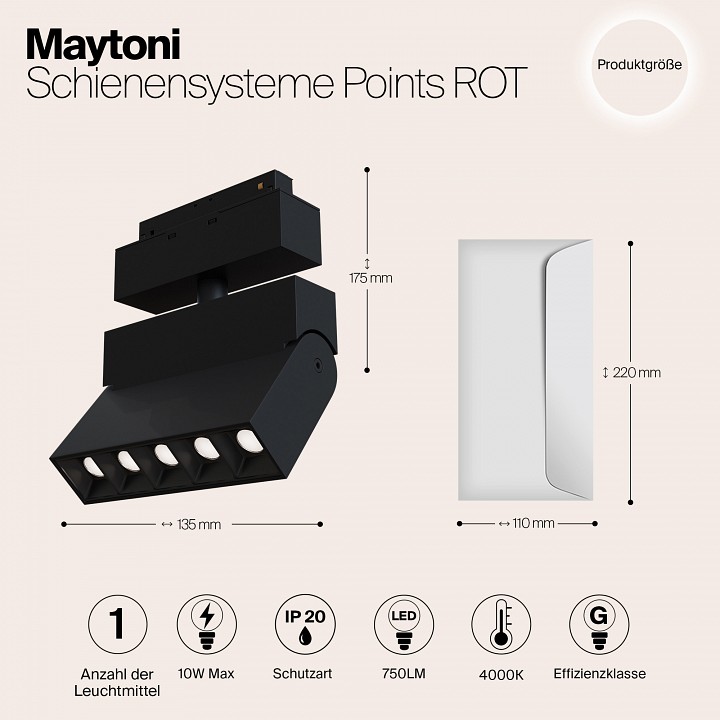 Maytoni
Schienensysteme Points ROT

Produktgröße

↕ 175 mm

↕ 220 mm

↔ 135 mm

↔ 110 mm

1
Anzahl der Leuchtmittel

10W Max

IP 20
Schutzart

LED
750LM

4000K

G
Effizienzklasse