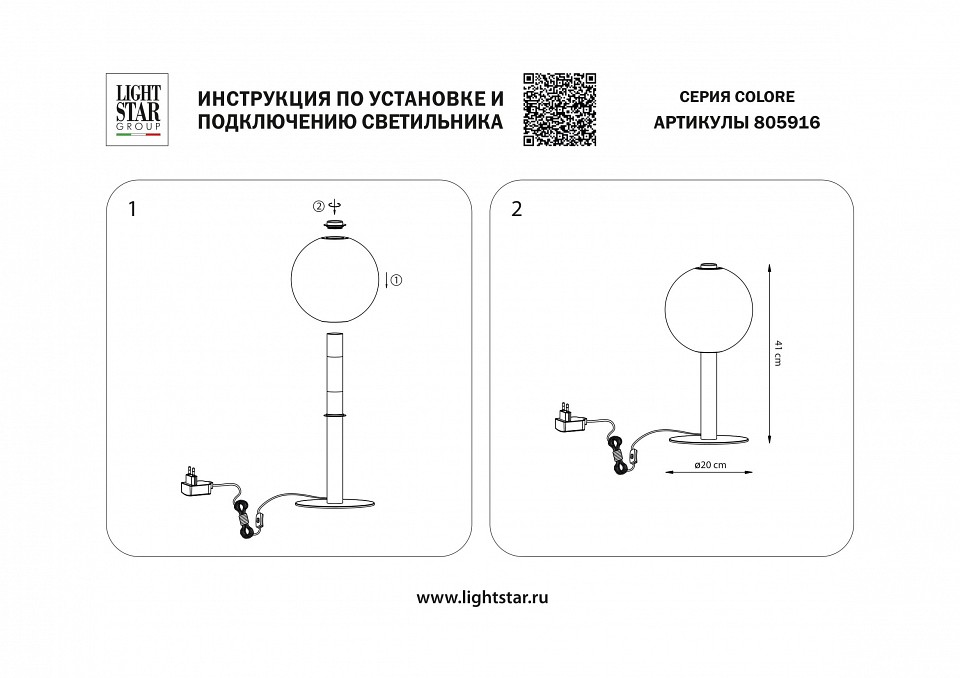 LIGHT STAR GROUP

ИНСТРУКЦИЯ ПО УСТАНОВКЕ И ПОДКЛЮЧЕНИЮ СВЕТИЛЬНИКА

СЕРИЯ COLORE
АРТИКУЛЫ 805916

1

②

①

2

41 cm

ø20 cm

www.lightstar.ru