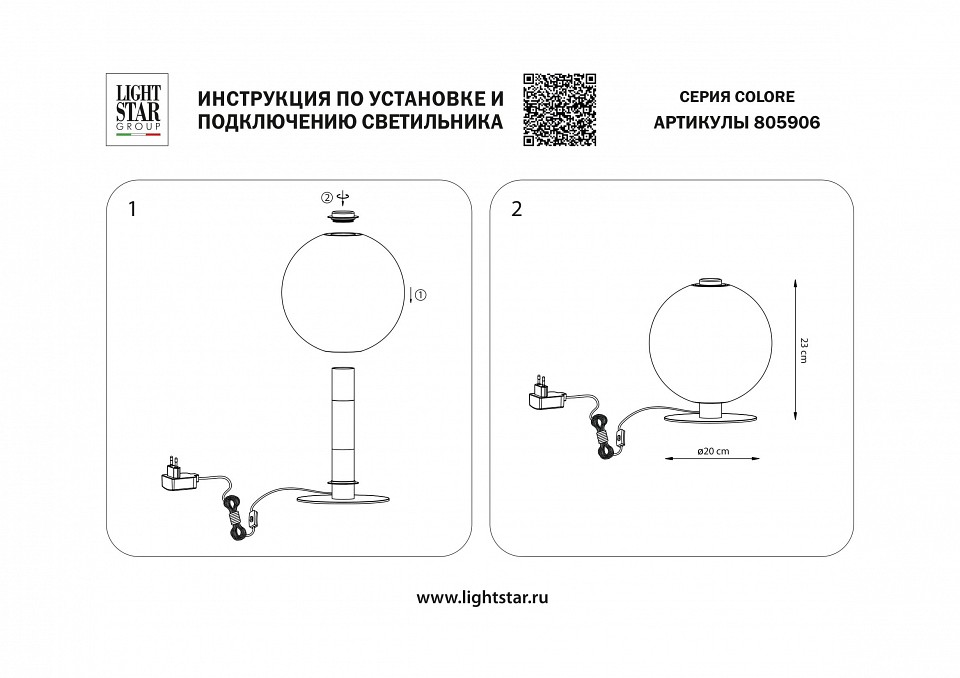 LIGHT STAR GROUP

ИНСТРУКЦИЯ ПО УСТАНОВКЕ И ПОДКЛЮЧЕНИЮ СВЕТИЛЬНИКА

СЕРИЯ COLORE
АРТИКУЛЫ 805906

1

②

①

2

23 cm

ø20 cm

www.lightstar.ru