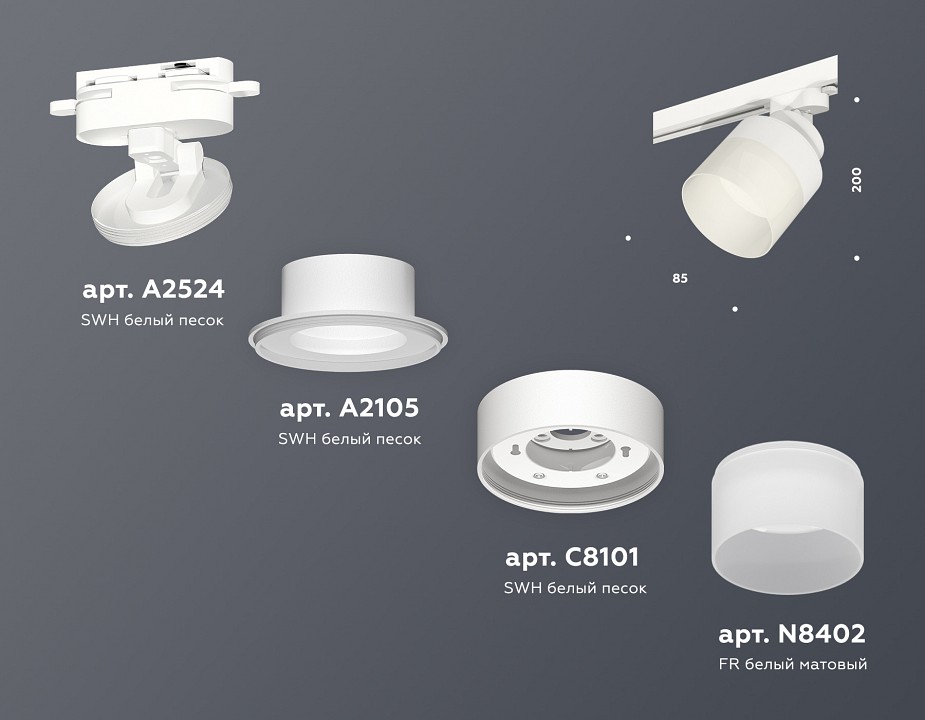 арт. A2524
SWH белый песок

арт. A2105
SWH белый песок

арт. C8101
SWH белый песок

арт. N8402
FR белый матовый

200

85