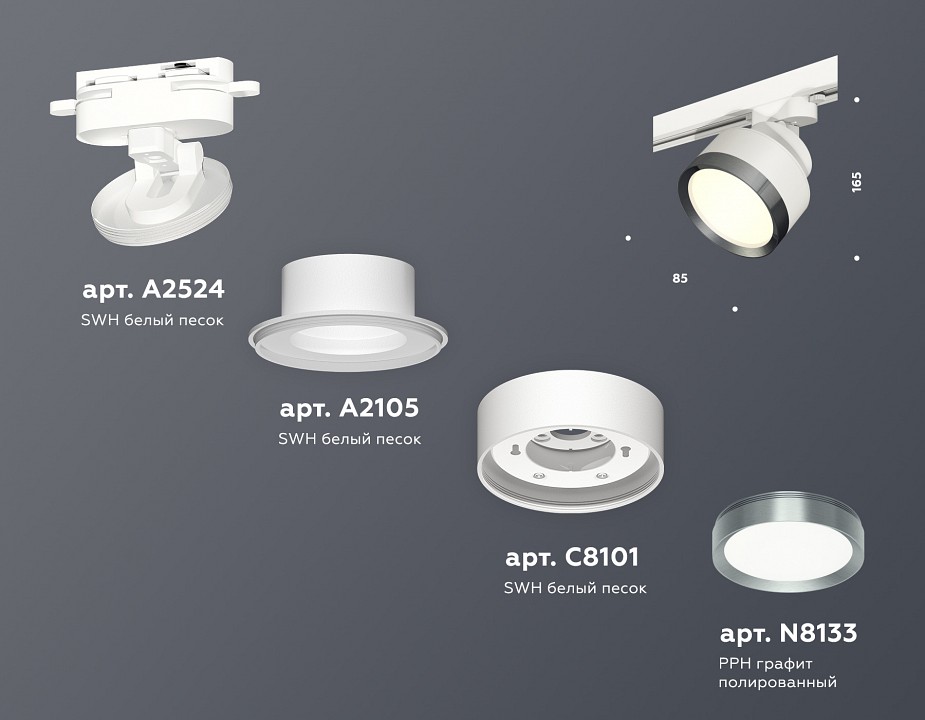 арт. A2524
SWH белый песок

арт. A2105
SWH белый песок

арт. C8101
SWH белый песок

арт. N8133
PPH графит полированный

165

85