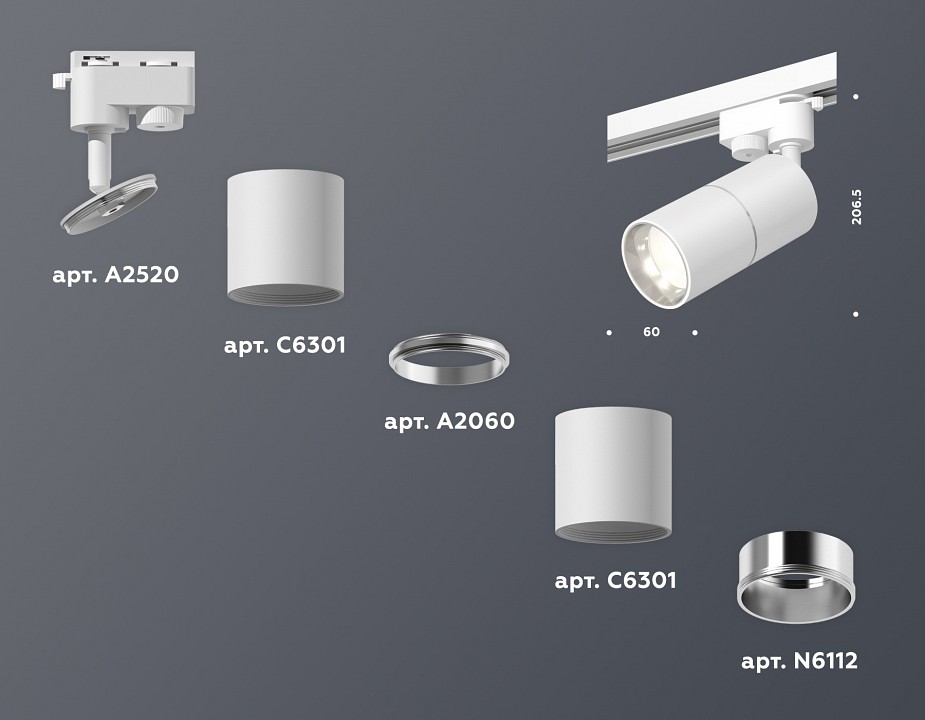 арт. A2520

арт. C6301

арт. A2060

арт. C6301

арт. N6112

206.5

60