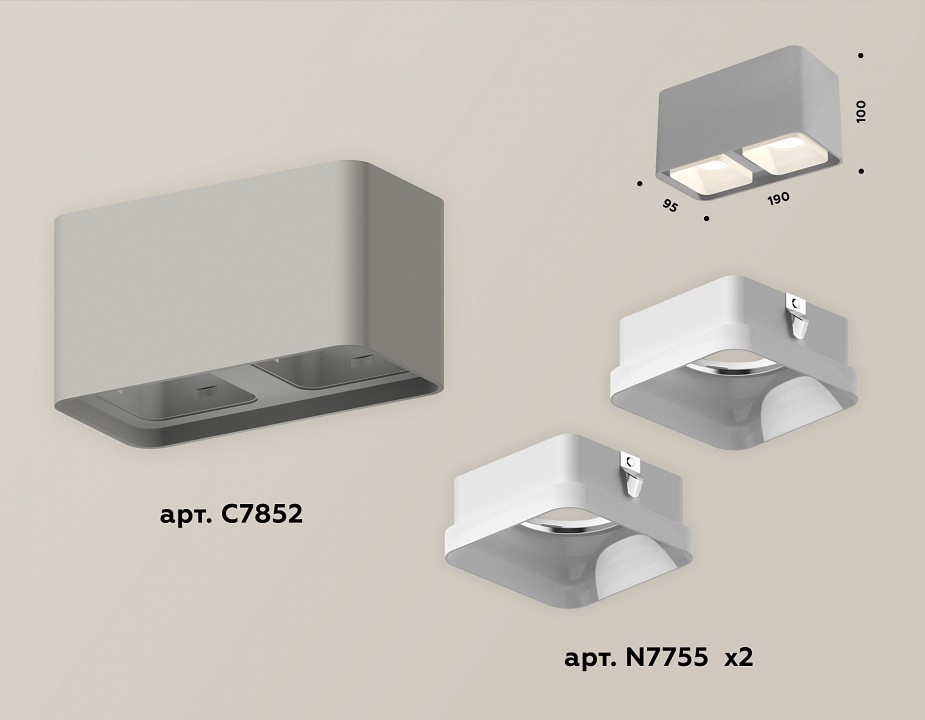 100
95
190
арт. C7852
арт. N7755 x2