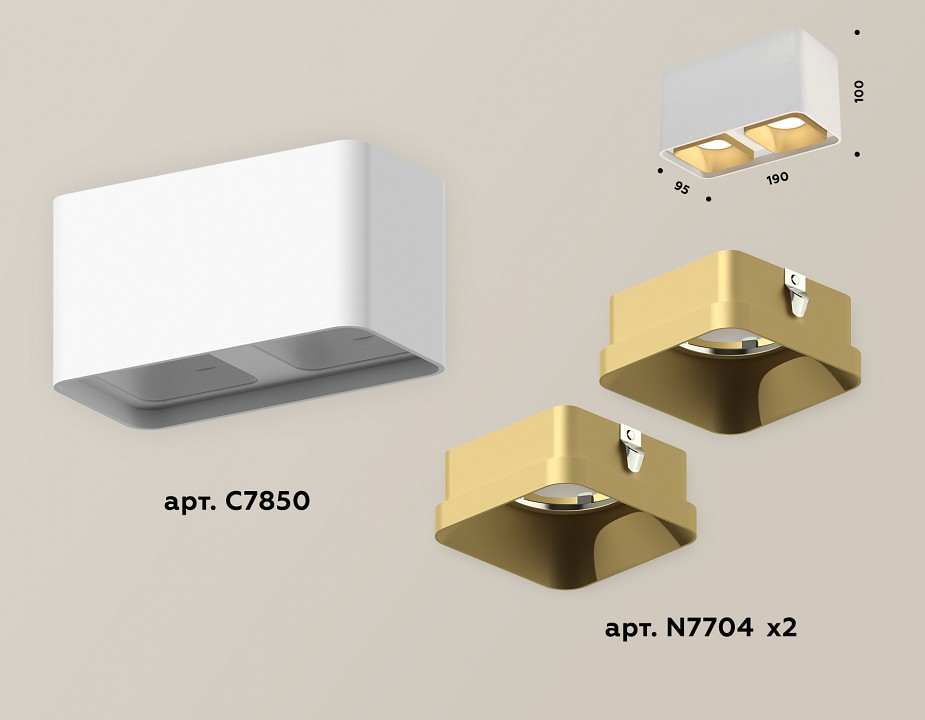 100

95

190

арт. C7850

арт. N7704 x2