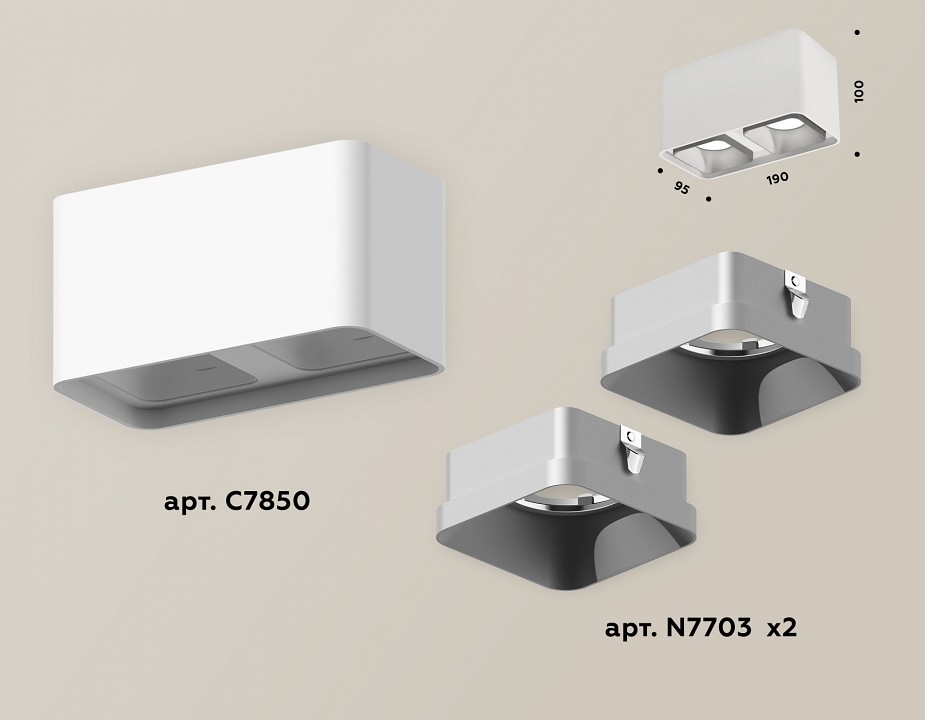 100
95
190
арт. C7850
арт. N7703 x2