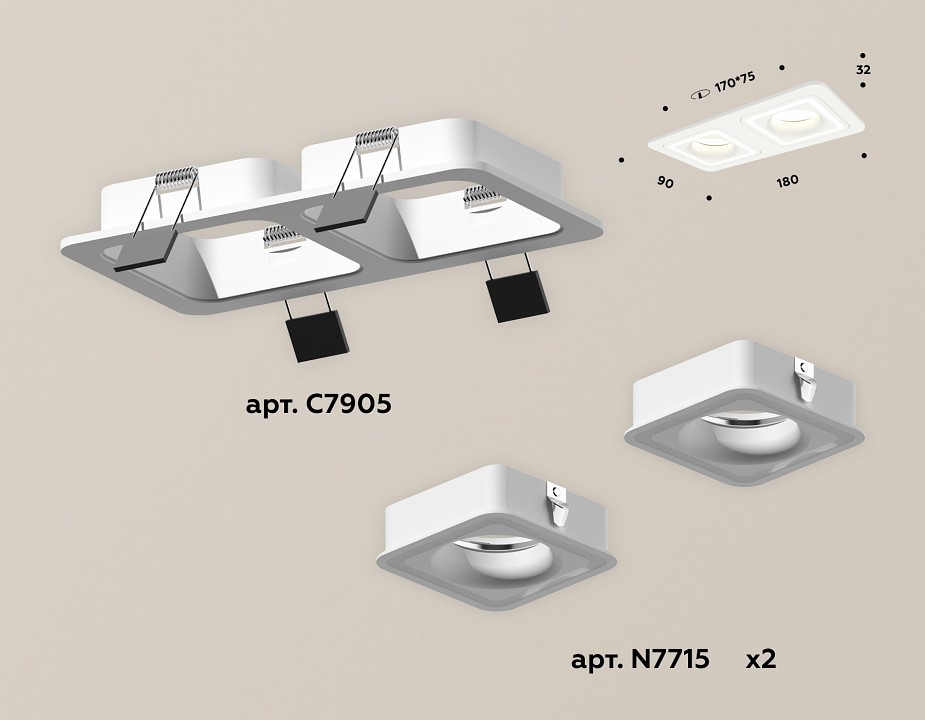 170*75

32

90

180

арт. C7905

арт. N7715 x2