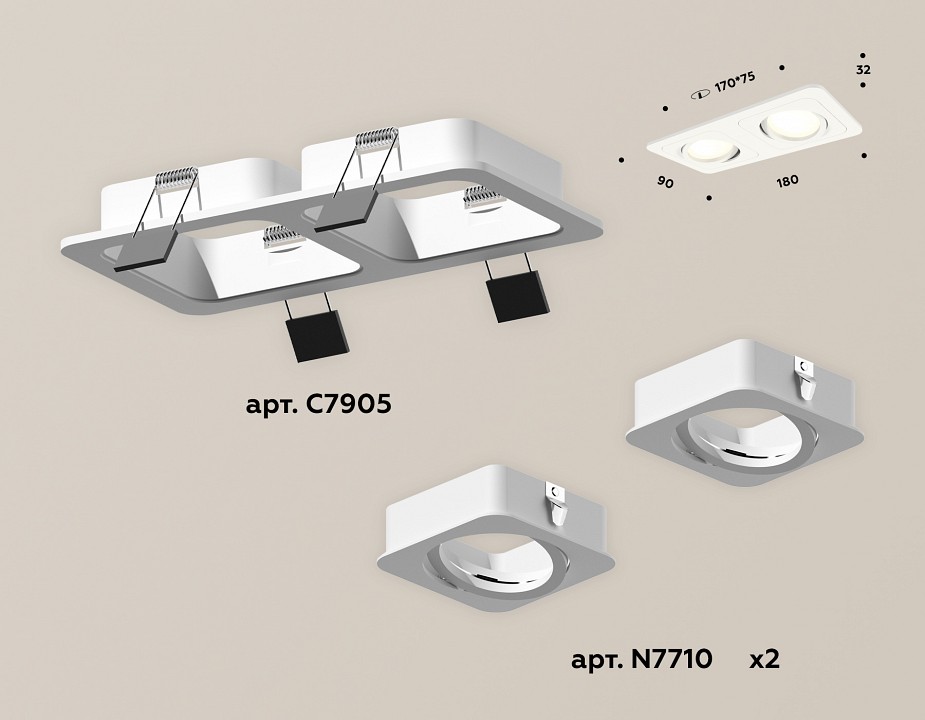 170*75
32
90
180
арт. C7905
арт. N7710 x2