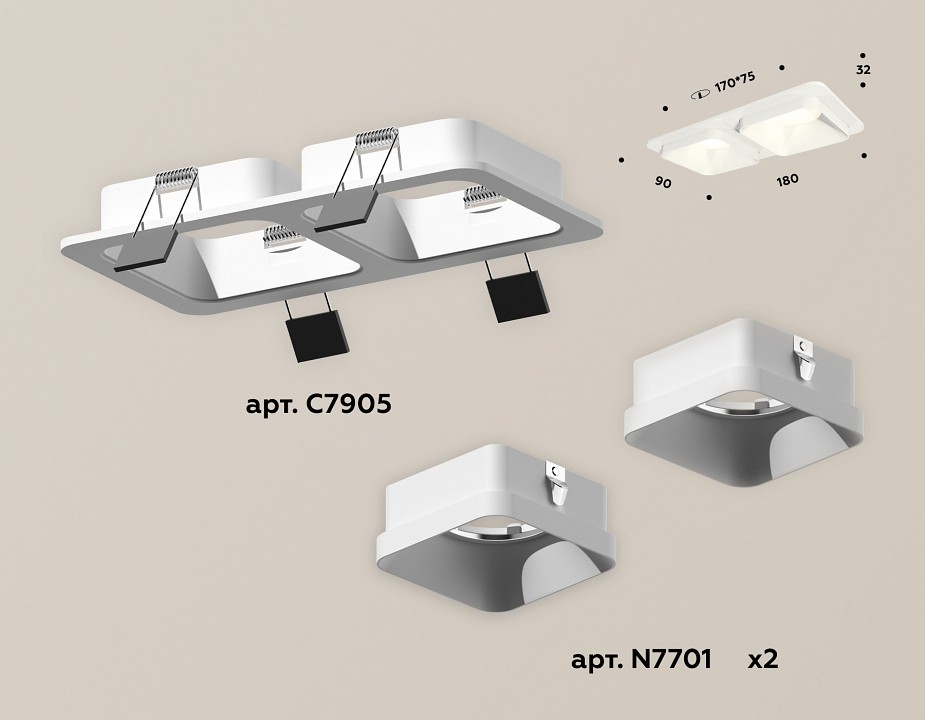 170*75

32

90

180

арт. C7905

арт. N7701 x2