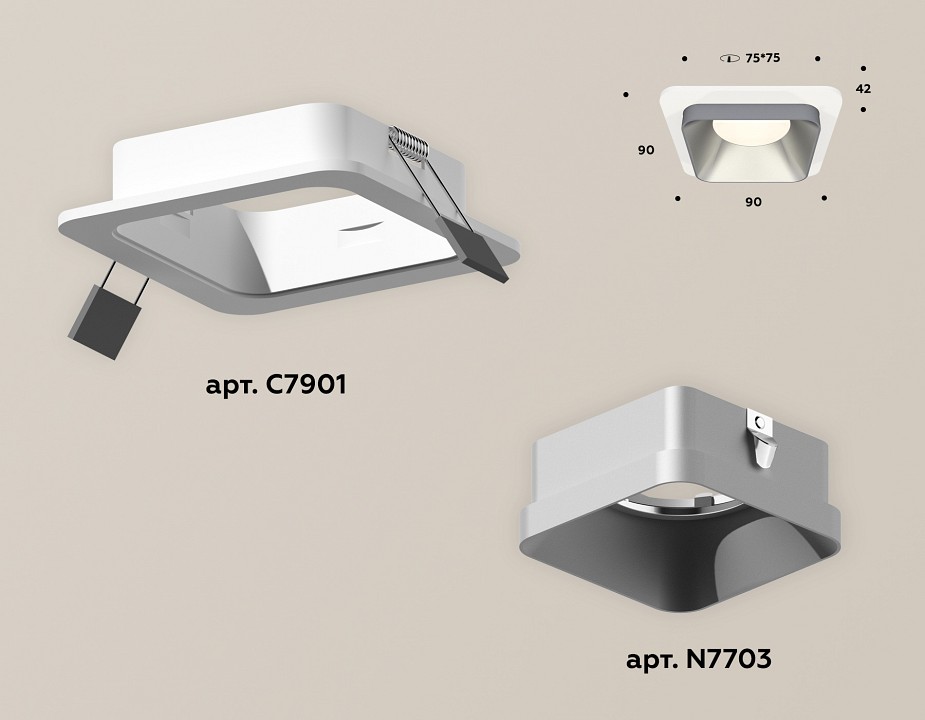 75*75

42

90

90

арт. C7901

арт. N7703